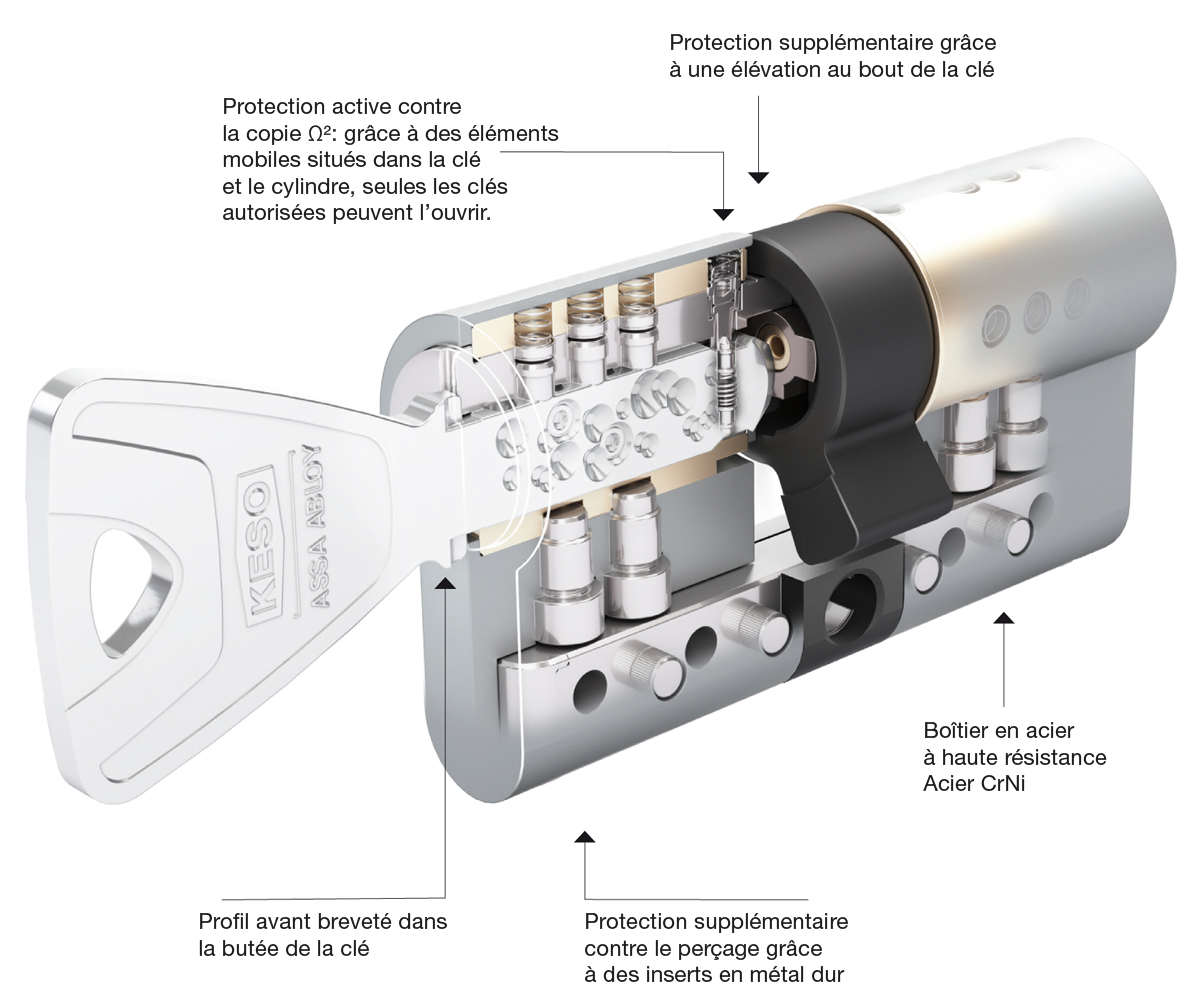 Protection supplémentaire grâce à une élévation au bout de la clé

Protection active contre la copie $\Omega^2$: grâce à des éléments mobiles situés dans la clé et le cylindre, seules les clés autorisées peuvent l'ouvrir.

KESO

ASSA ABLOY

Boîtier en acier à haute résistance Acier CrNi

Profil avant breveté dans la butée de la clé

Protection supplémentaire contre le perçage grâce à des inserts en métal dur