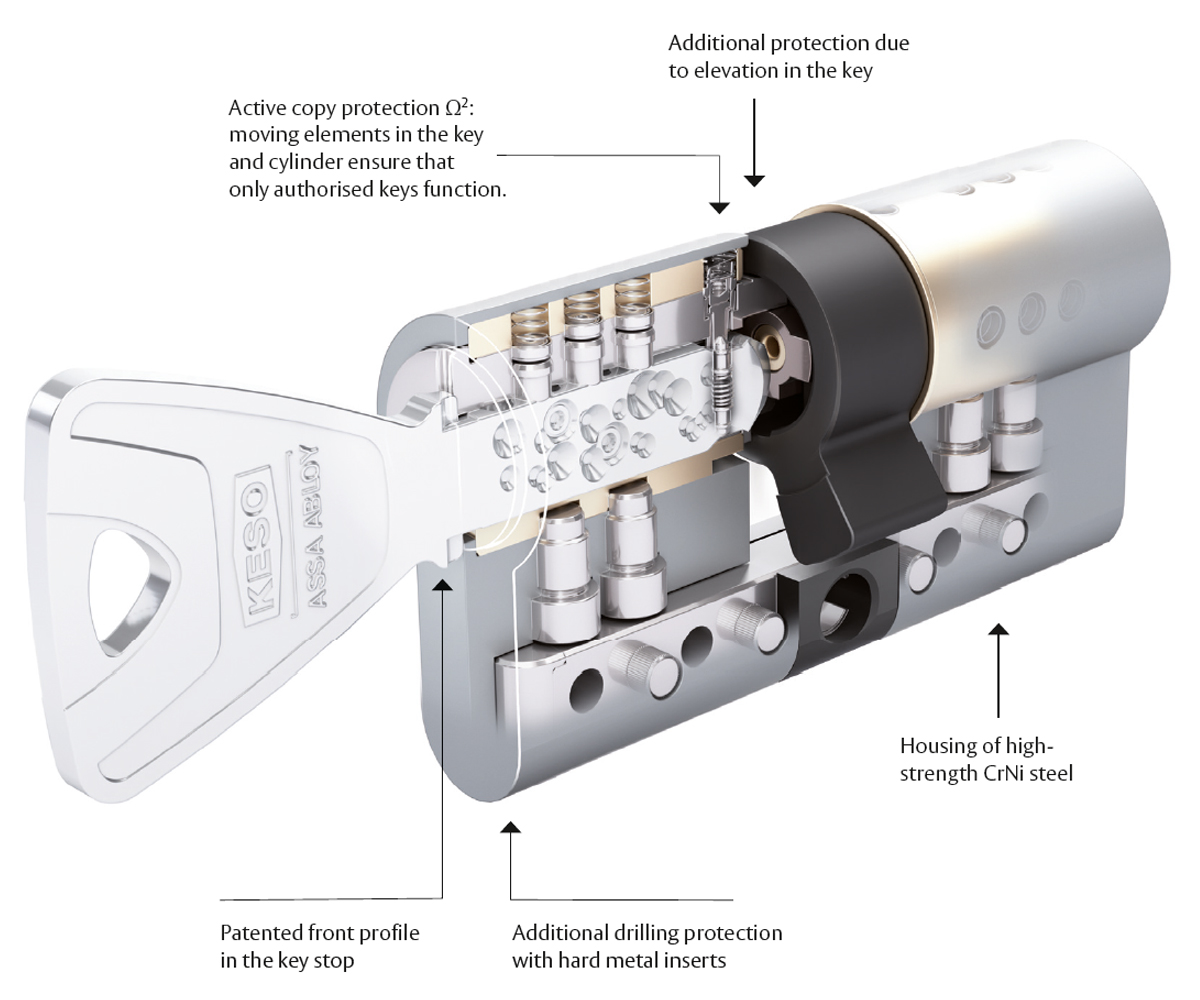 Additional protection due to elevation in the key

Active copy protection $\Omega^2$: moving elements in the key and cylinder ensure that only authorised keys function.

KESO

ASSA ABLOY

Housing of high-strength CrNi steel

Patented front profile in the key stop

Additional drilling protection with hard metal inserts